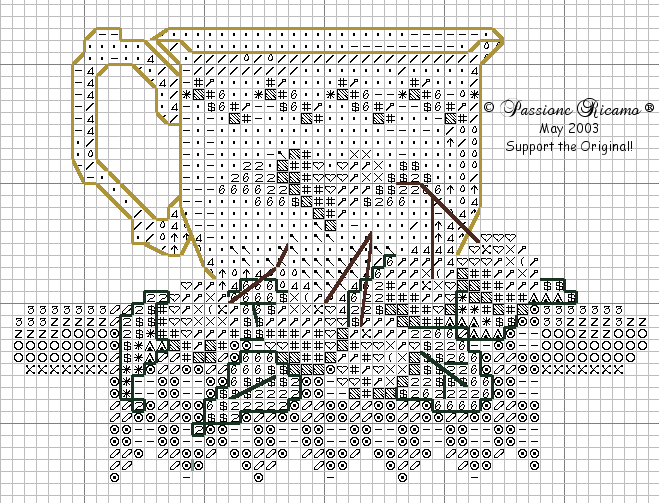 © Passione Ricamo ®
May 2003
Support the Original!